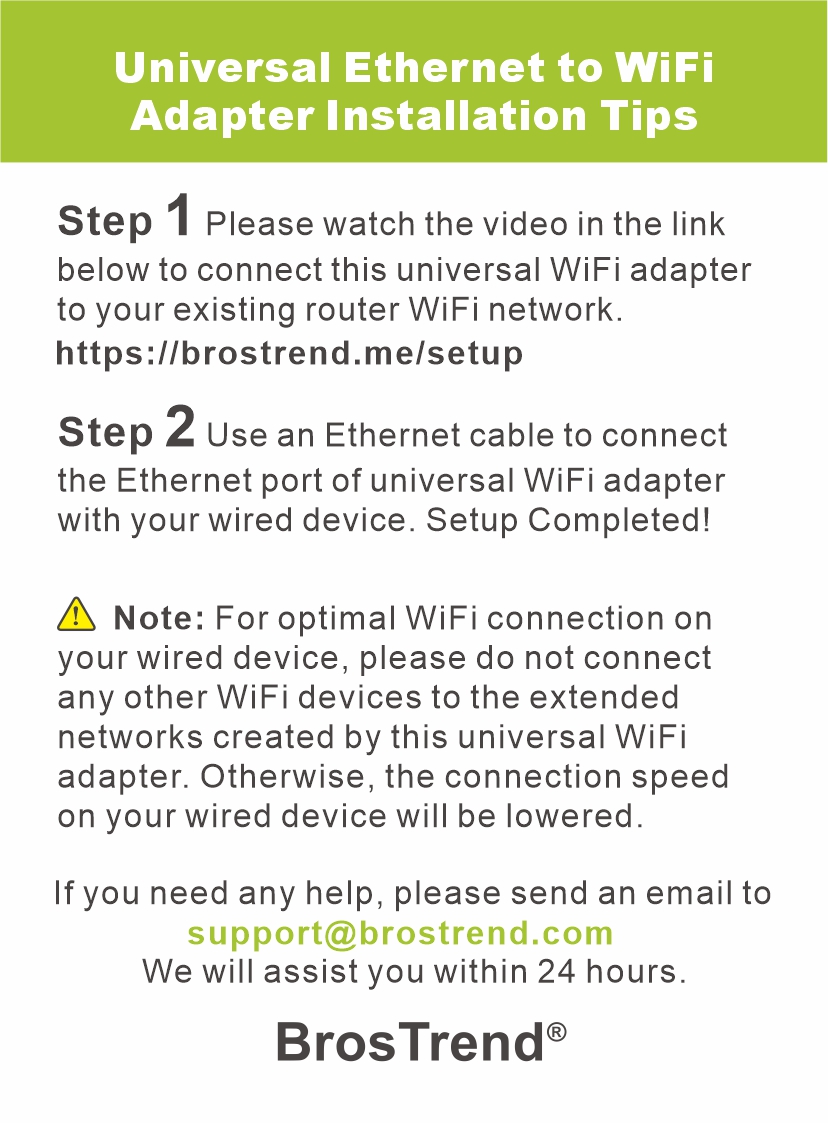 Universal Ethernet to WiFi Adapter Installation Tips

Step 1 Please watch the video in the link below to connect this universal WiFi adapter to your existing router WiFi network.
https://brostrend.me/setup

Step 2 Use an Ethernet cable to connect the Ethernet port of universal WiFi adapter with your wired device. Setup Completed!

Note: For optimal WiFi connection on your wired device, please do not connect any other WiFi devices to the extended networks created by this universal WiFi adapter. Otherwise, the connection speed on your wired device will be lowered.

If you need any help, please send an email to
support@brostrend.com
We will assist you within 24 hours.

BrosTrend®